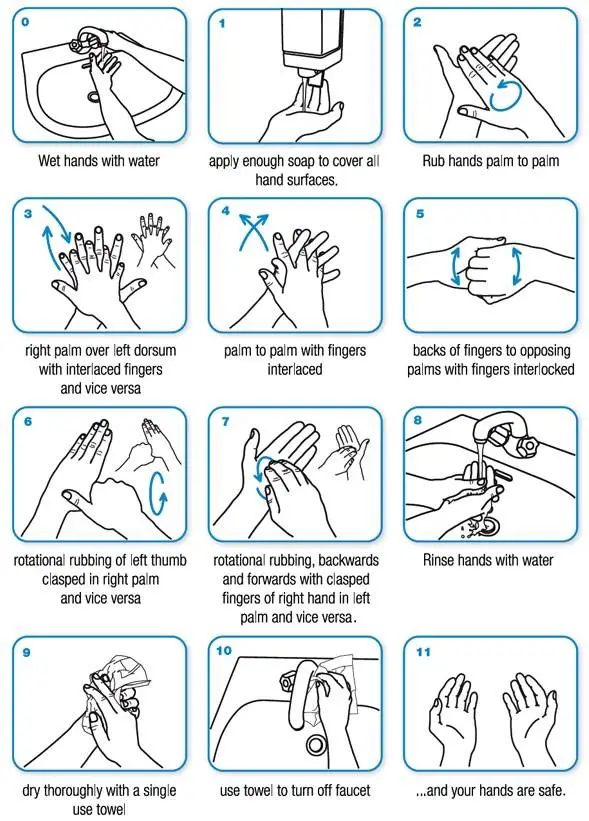 0

Wet hands with water

1

apply enough soap to cover all hand surfaces.

2

Rub hands palm to palm

3

right palm over left dorsum with interlaced fingers and vice versa

4

palm to palm with fingers interlaced

5

backs of fingers to opposing palms with fingers interlocked

6

rotational rubbing of left thumb clasped in right palm and vice versa

7

rotational rubbing, backwards and forwards with clasped fingers of right hand in left palm and vice versa.

8

Rinse hands with water

9

dry thoroughly with a single use towel

10

use towel to turn off faucet

11

...and your hands are safe.